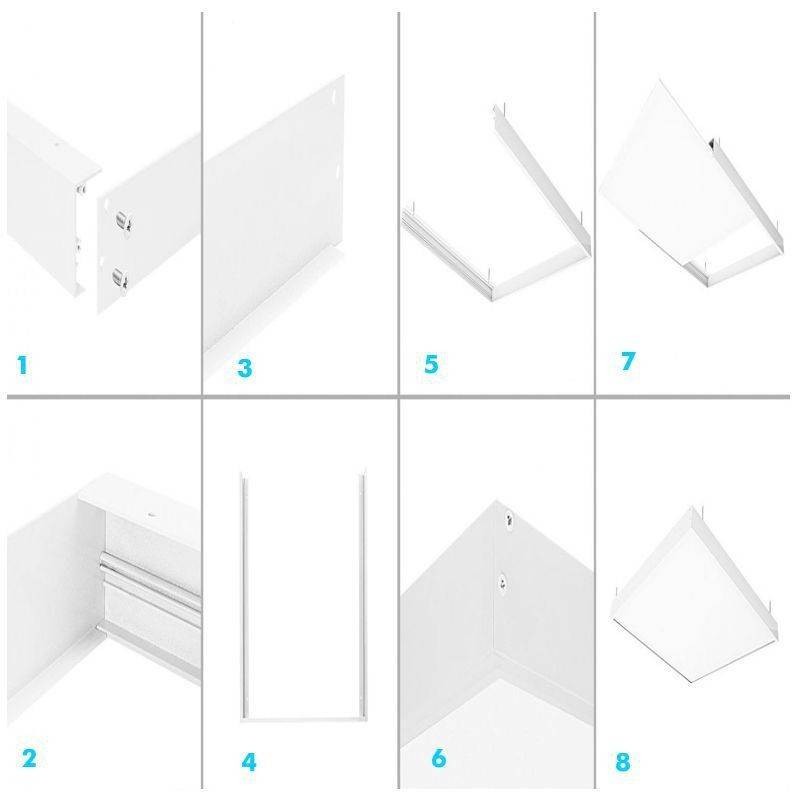 1

3

5

7

2

4

6

8