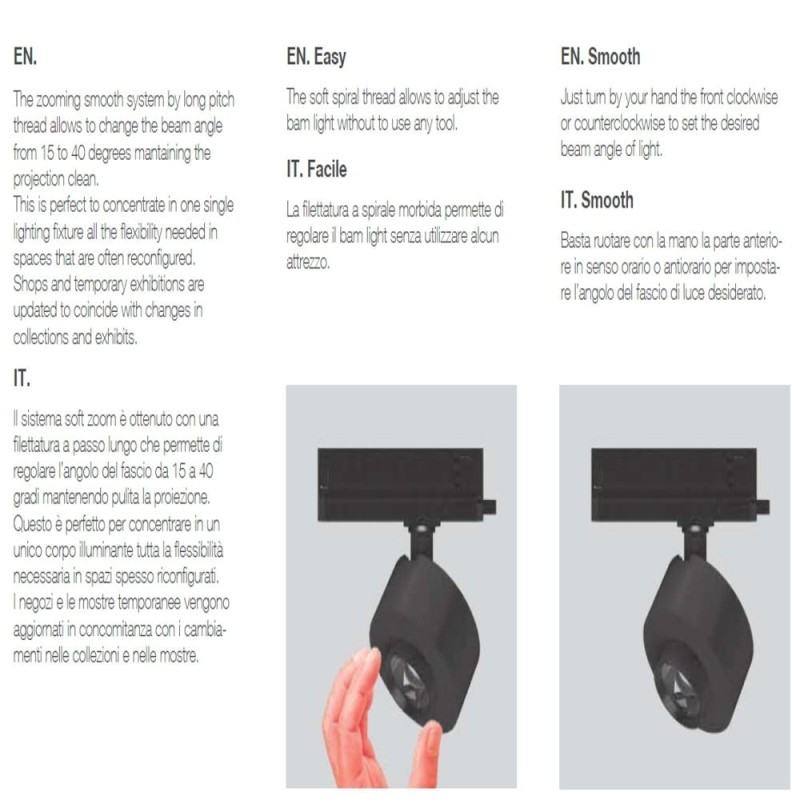 EN.

The zooming smooth system by long pitch thread allows to change the beam angle from 15 to 40 degrees mantaining the projection clean.
This is perfect to concentrate in one single lighting fixture all the flexibility needed in spaces that are often reconfigured.
Shops and temporary exhibitions are updated to coincide with changes in collections and exhibits.

IT.

Il sistema soft zoom è ottenuto con una filettatura a passo lungo che permette di regolare l'angolo del fascio da 15 a 40 gradi mantenendo pulita la proiezione.
Questo è perfetto per concentrare in un unico corpo illuminante tutta la flessibilità necessaria in spazi spesso riconfigurati.
I negozi e le mostre temporanee vengono aggiornati in concomitanza con i cambiamenti nelle collezioni e nelle mostre.

EN. Easy

The soft spiral thread allows to adjust the bam light without to use any tool.

IT. Facile

La filettatura a spirale morbida permette di regolare il bam light senza utilizzare alcun attrezzo.

EN. Smooth

Just turn by your hand the front clockwise or counterclockwise to set the desired beam angle of light.

IT. Smooth

Basta ruotare con la mano la parte anteriore in senso orario o antiorario per impostare l'angolo del fascio di luce desiderato.