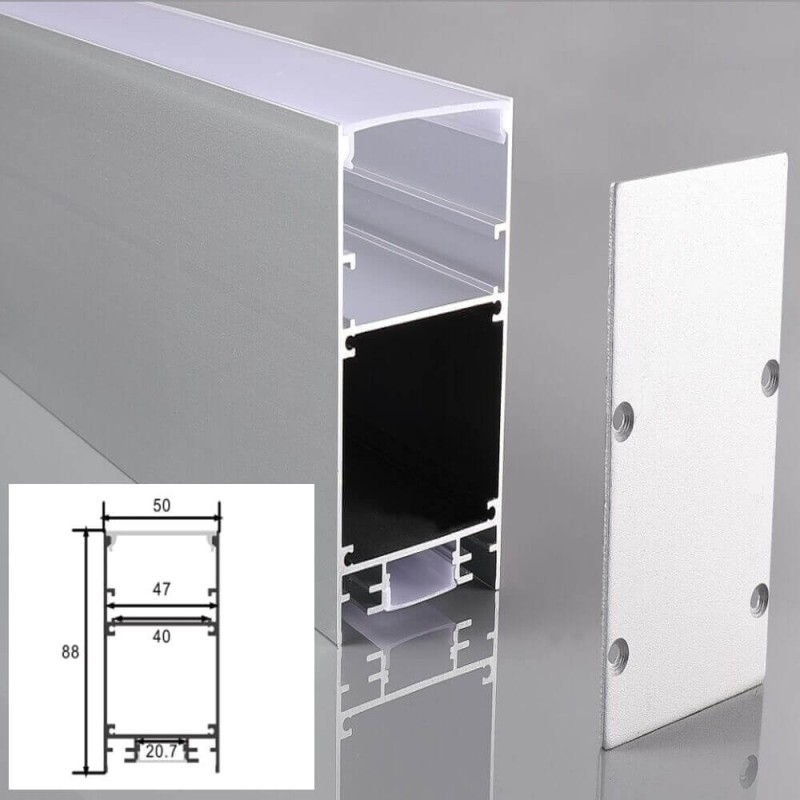 50
47
40
88
20.7