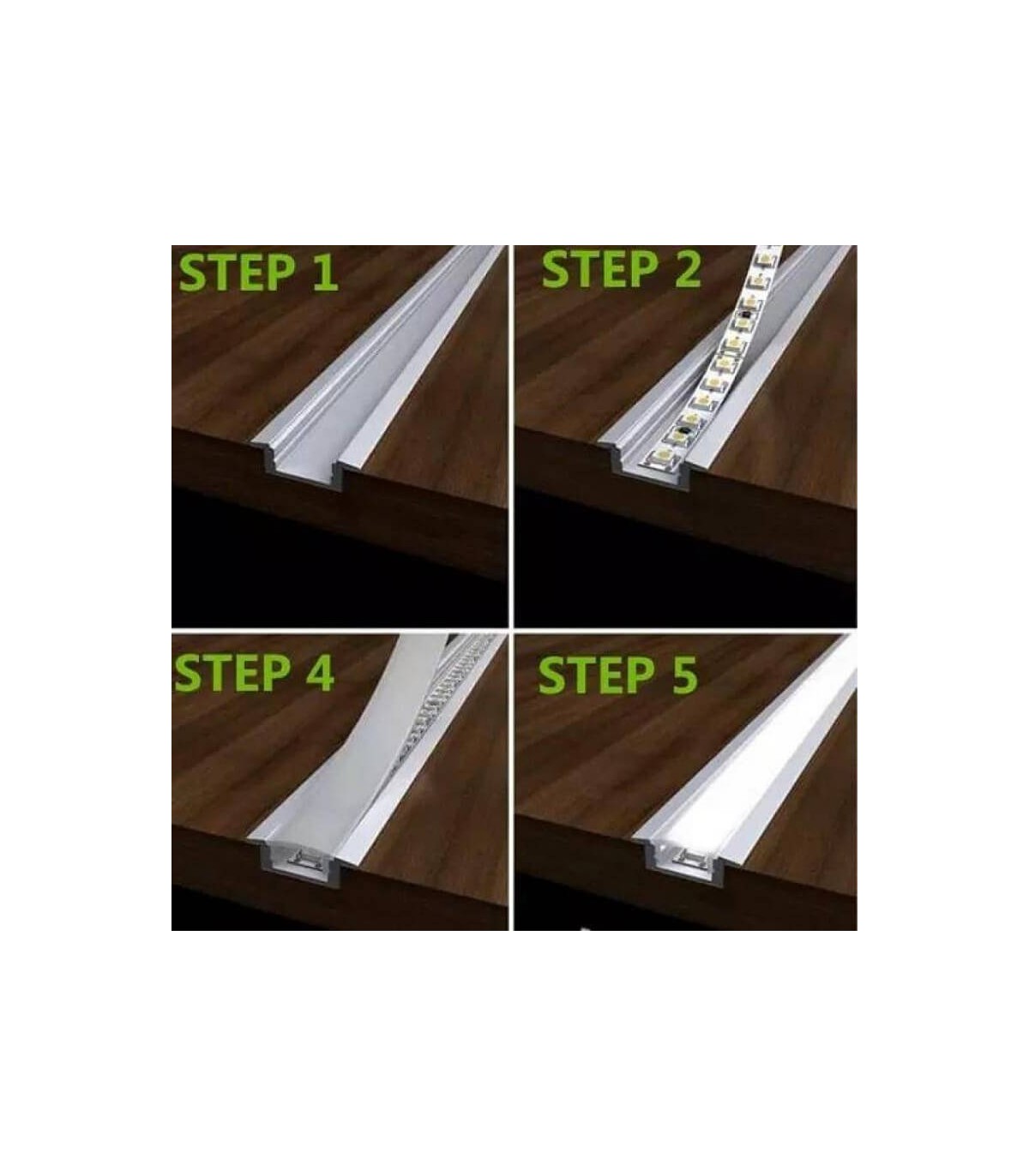 STEP 1

STEP 2

STEP 4

STEP 5