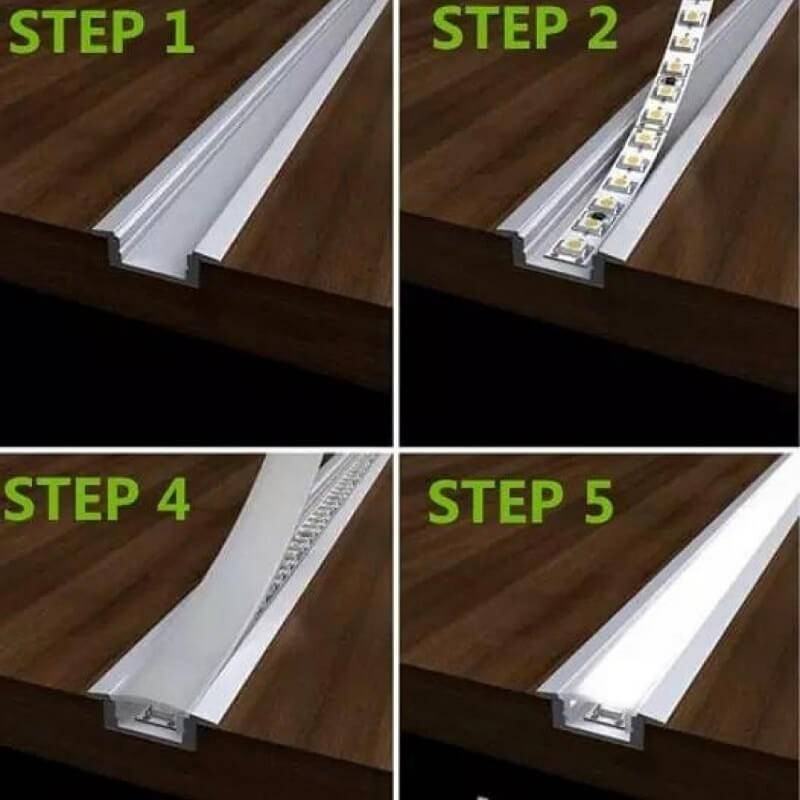 STEP 1

STEP 2

STEP 4

STEP 5