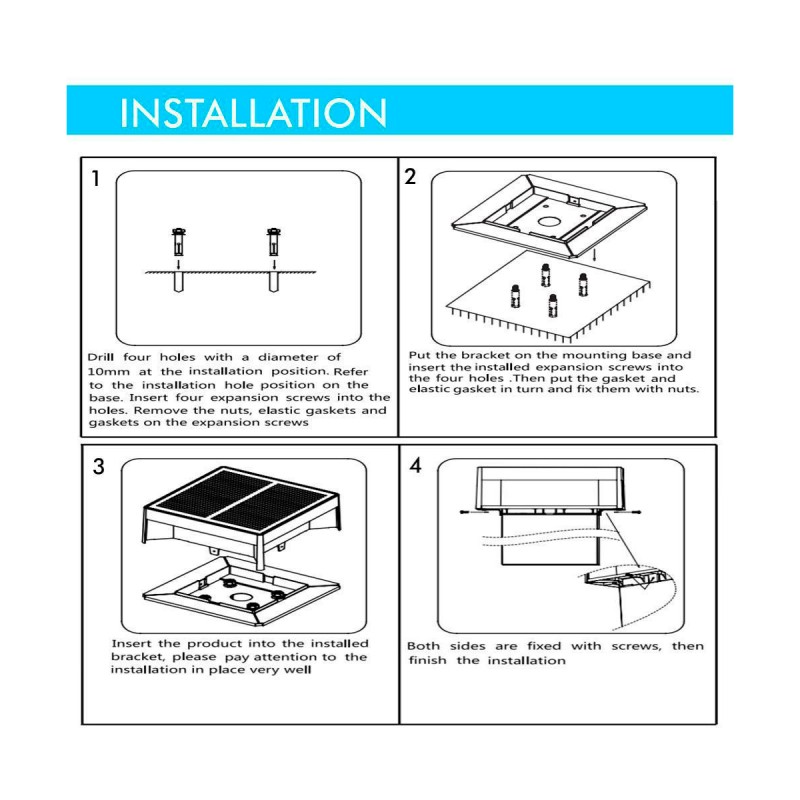 INSTALLATION

1

Drill four holes with a diameter of 10mm at the installation position. Refer to the installation hole position on the base. Insert four expansion screws into the holes. Remove the nuts, elastic gaskets and gaskets on the expansion screws

2

Put the bracket on the mounting base and insert the installed expansion screws into the four holes .Then put the gasket and elastic gasket in turn and fix them with nuts.

3

Insert the product into the installed bracket, please pay attention to the installation in place very well

4

Both sides are fixed with screws, then finish the installation