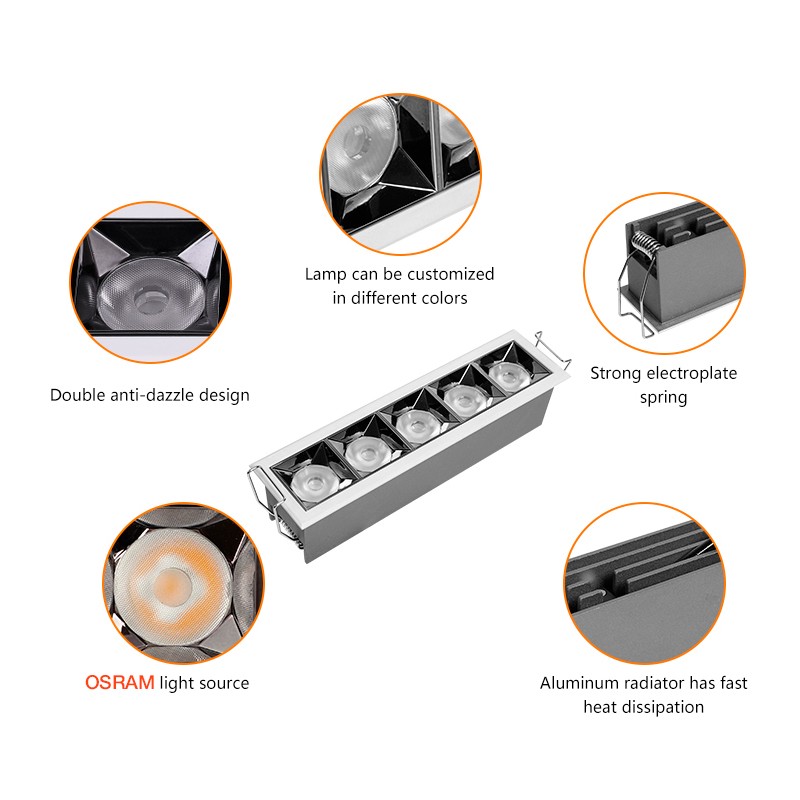 Lamp can be customized in different colors

Double anti-dazzle design

Strong electroplate spring

OSRAM light source

Aluminum radiator has fast heat dissipation